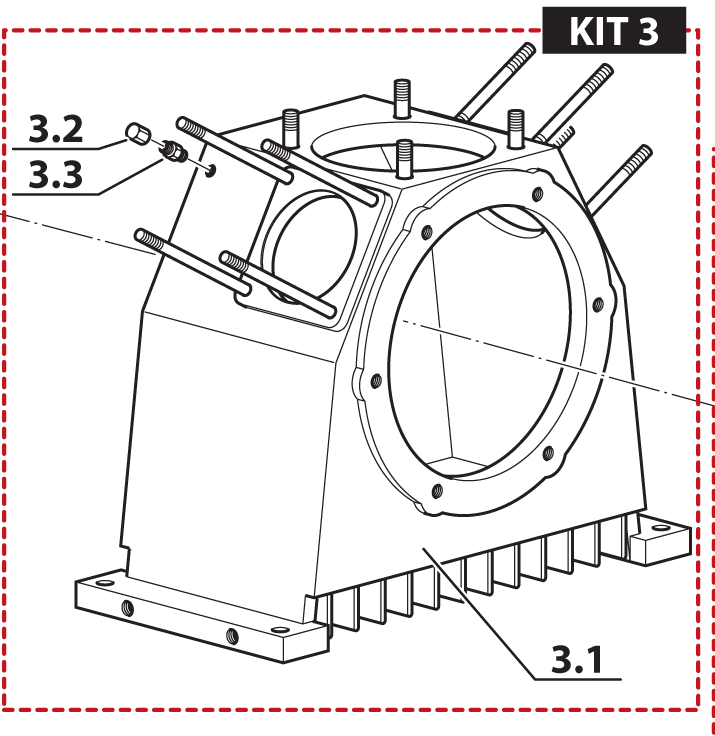 KIT 3

3.2

3.3

3.1